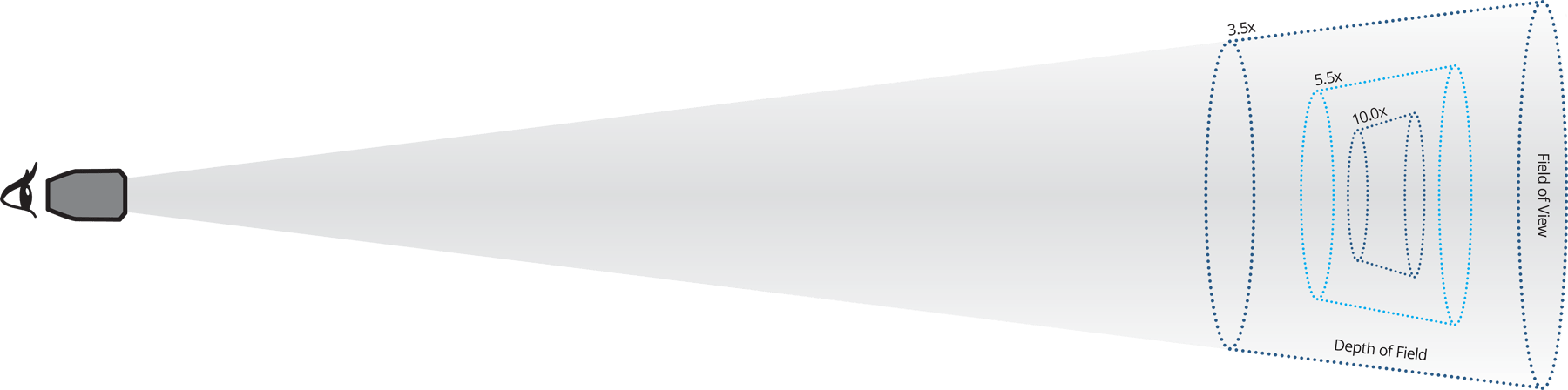 3.5x
5.5x
10.0x
Field of View
Depth of Field