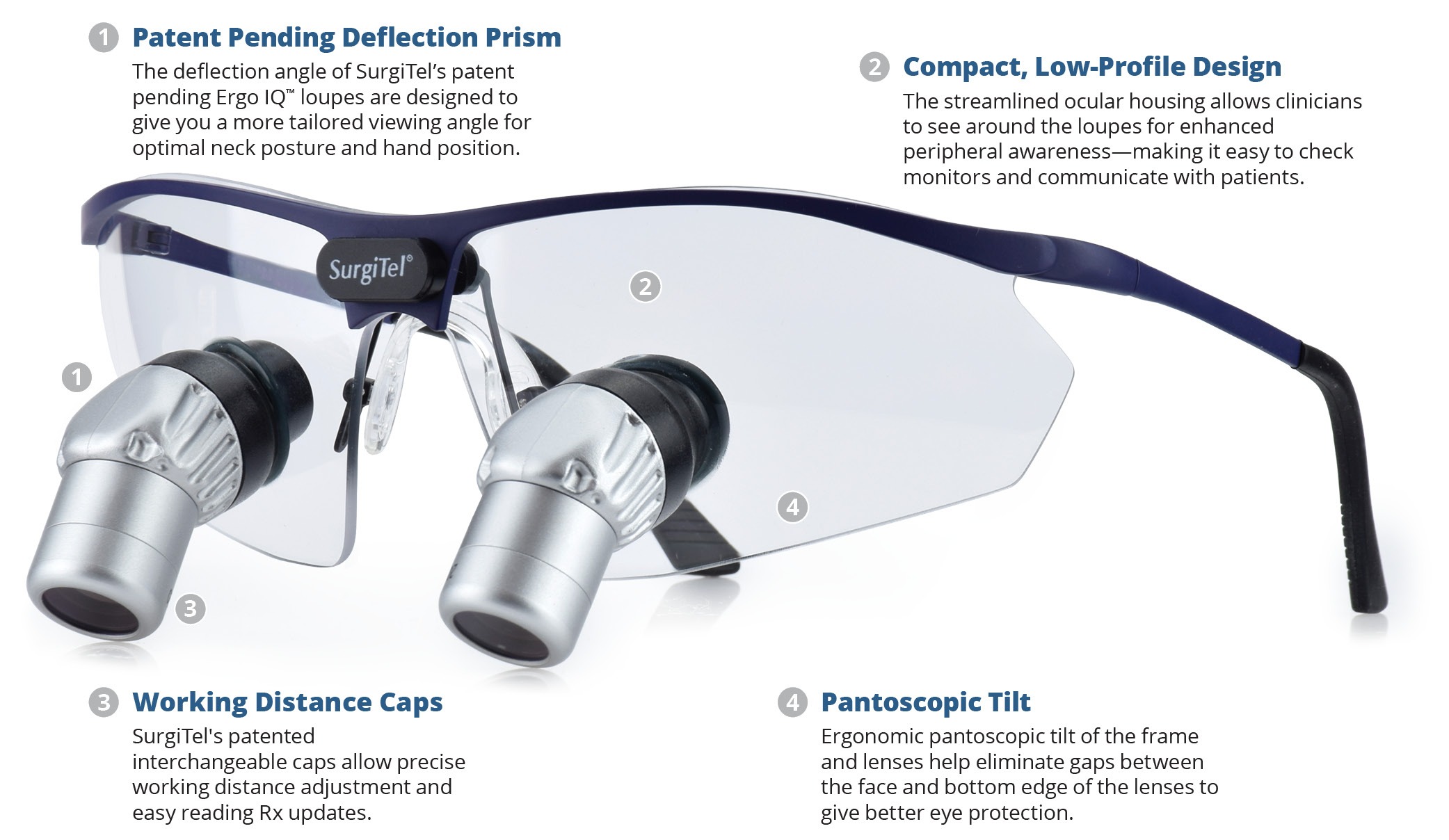 1 Patent Pending Deflection Prism

The deflection angle of SurgiTel's patent pending Ergo IQ™ loupes are designed to give you a more tailored viewing angle for optimal neck posture and hand position.

2 Compact, Low-Profile Design

The streamlined ocular housing allows clinicians to see around the loupes for enhanced peripheral awareness—making it easy to check monitors and communicate with patients.

SurgiTel®

2

1

4

3

3 Working Distance Caps

SurgiTel's patented interchangeable caps allow precise working distance adjustment and easy reading Rx updates.

4 Pantoscopic Tilt

Ergonomic pantoscopic tilt of the frame and lenses help eliminate gaps between the face and bottom edge of the lenses to give better eye protection.