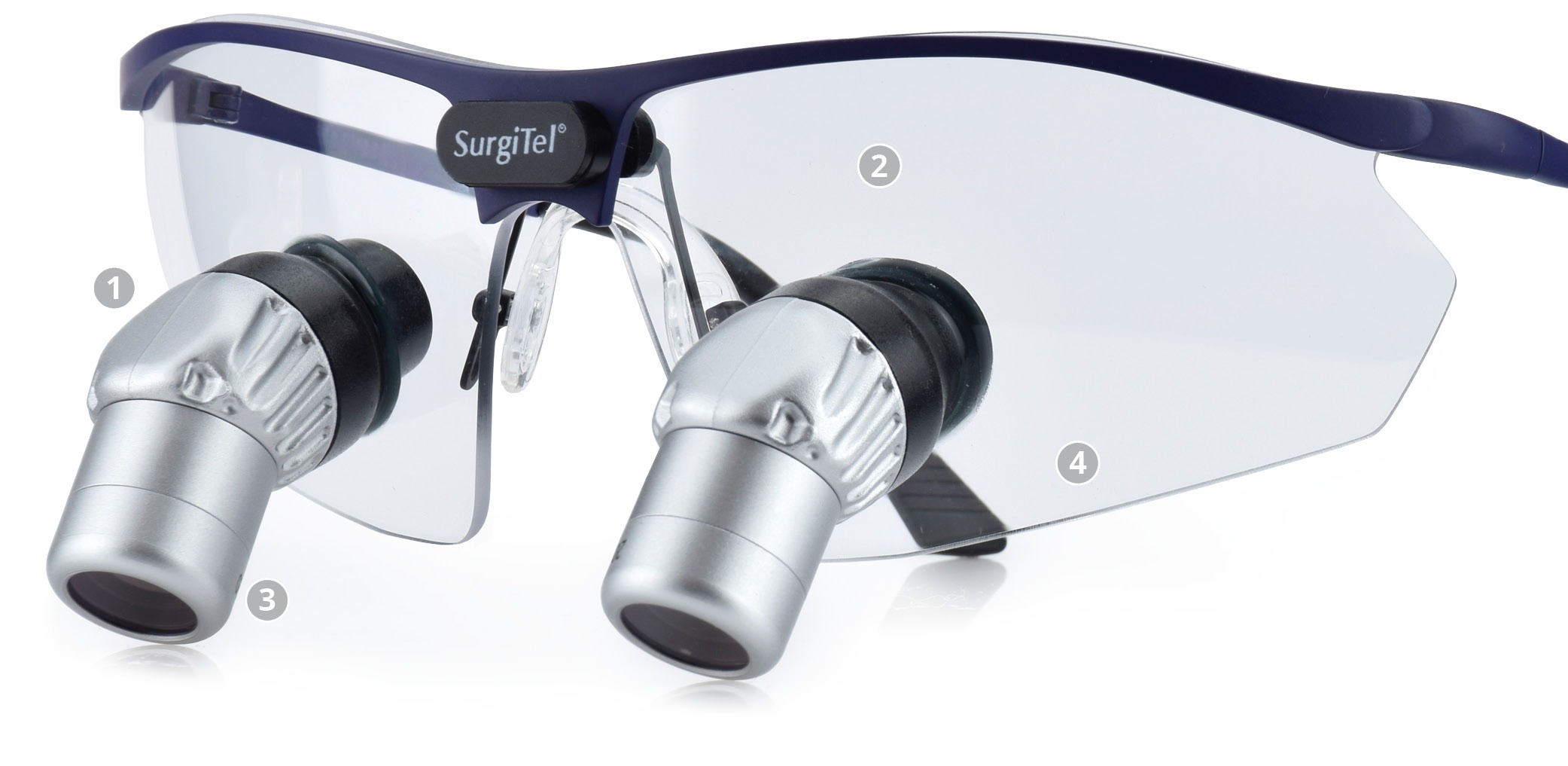 SurgiTel®

2

1

4

3